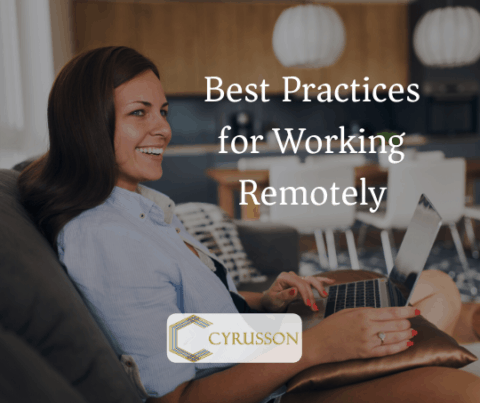 Best Practices for Working Remotely

CYRUSSON